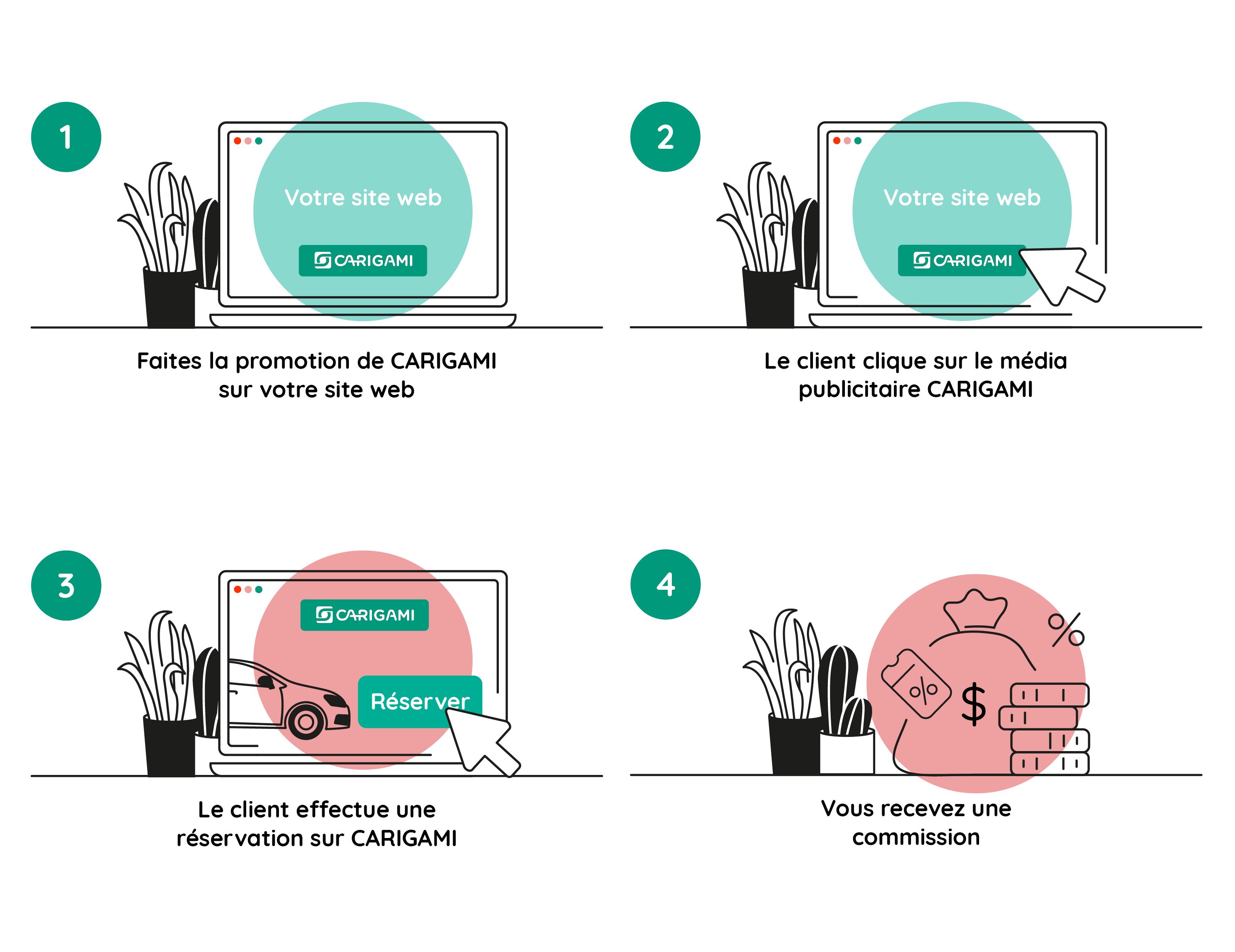 1

Votre site web

CARIGAMI

Faites la promotion de CARIGAMI sur votre site web

2

Votre site web

CARIGAMI

Le client clique sur le média publicitaire CARIGAMI

3

CARIGAMI

Réserver

Le client effectue une réservation sur CARIGAMI

4

%

%

$

Vous recevez une commission